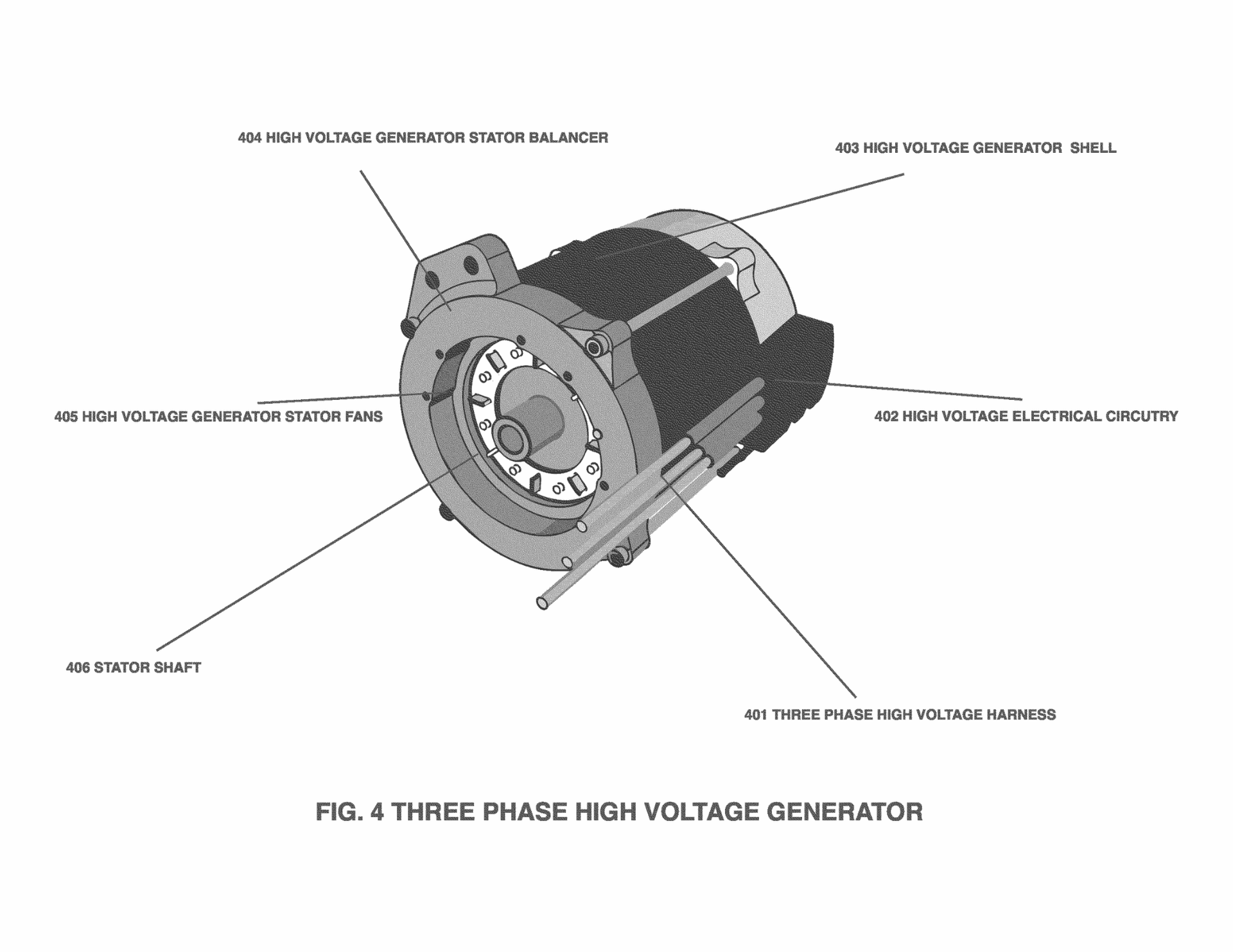 404 HIGH VOLTAGE GENERATOR STATOR BALANCER

403 HIGH VOLTAGE GENERATOR SHELL

405 HIGH VOLTAGE GENERATOR STATOR FANS

402 HIGH VOLTAGE ELECTRICAL CIRCUTRY

406 STATOR SHAFT

401 THREE PHASE HIGH VOLTAGE HARNESS

FIG. 4 THREE PHASE HIGH VOLTAGE GENERATOR