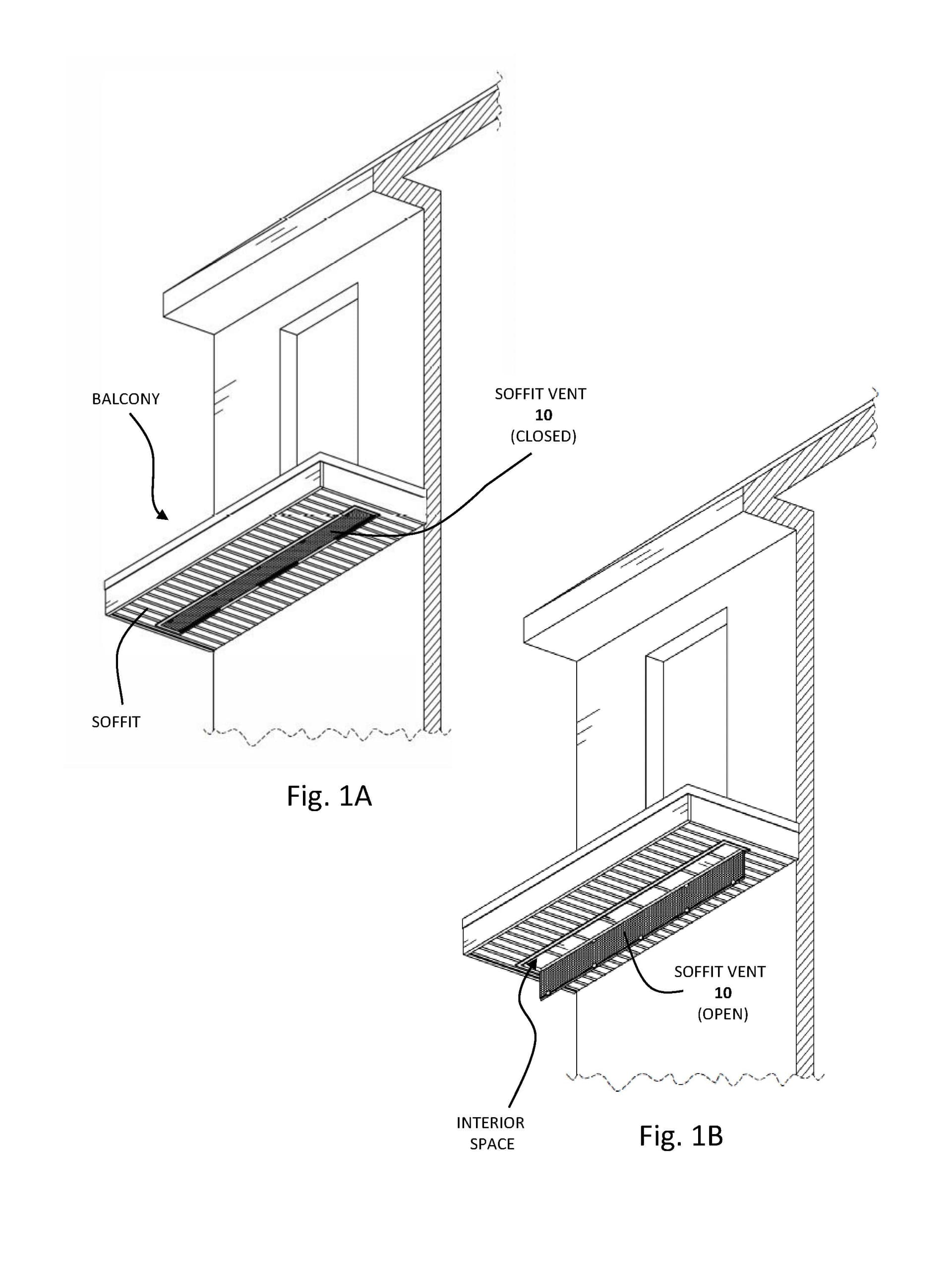 BALCONY

SOFFIT VENT
10
(CLOSED)

SOFFIT

Fig. 1A

SOFFIT VENT
10
(OPEN)

INTERIOR
SPACE

Fig. 1B